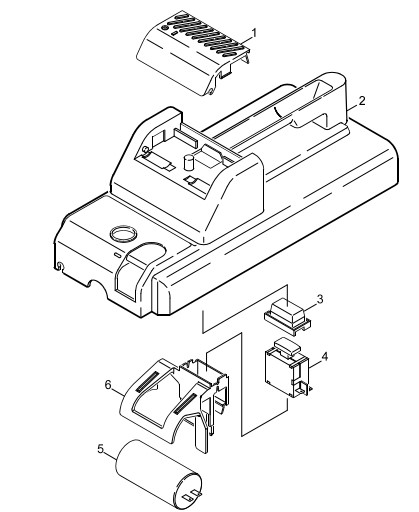 1
2
3
4
6
5